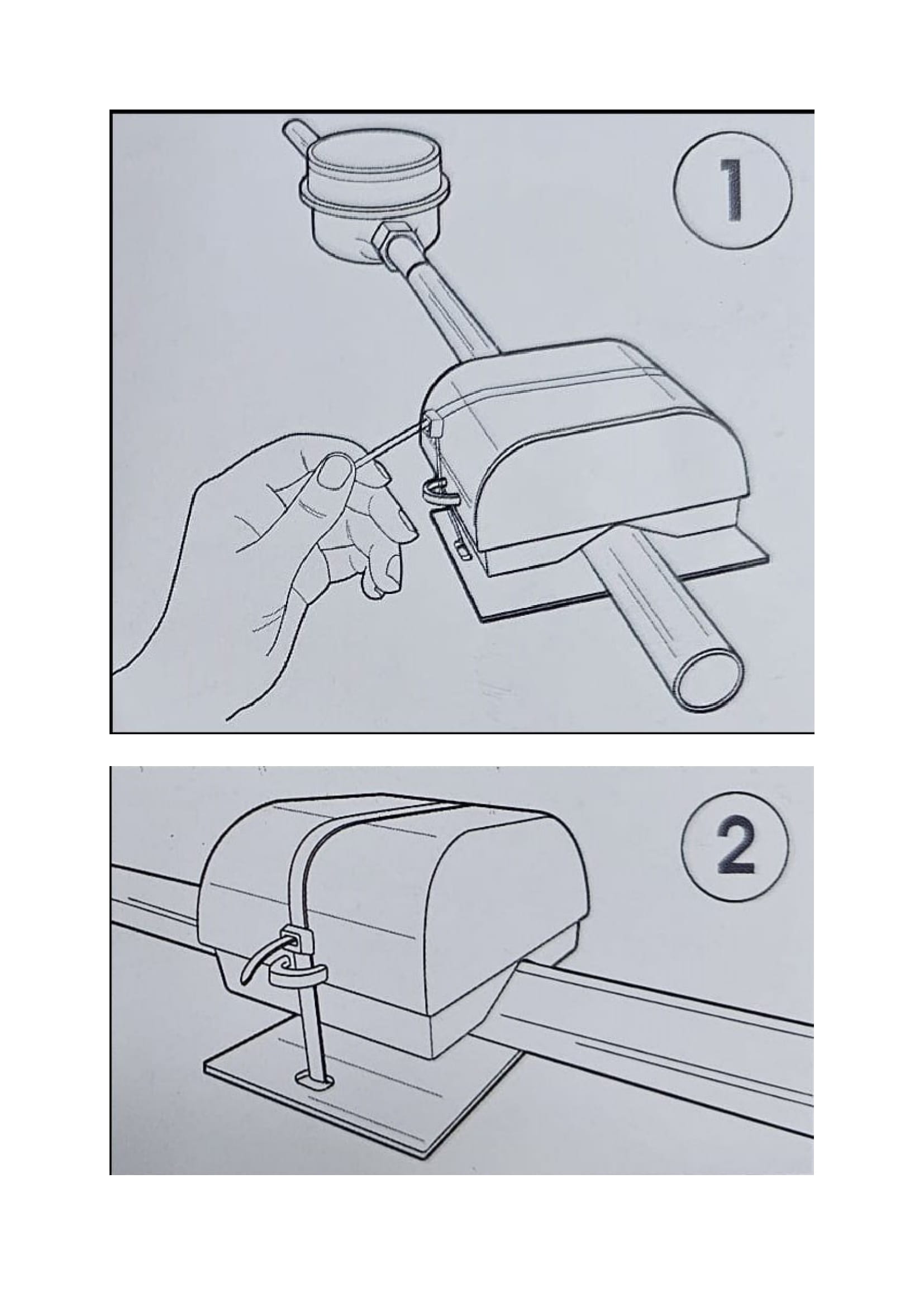 1

2